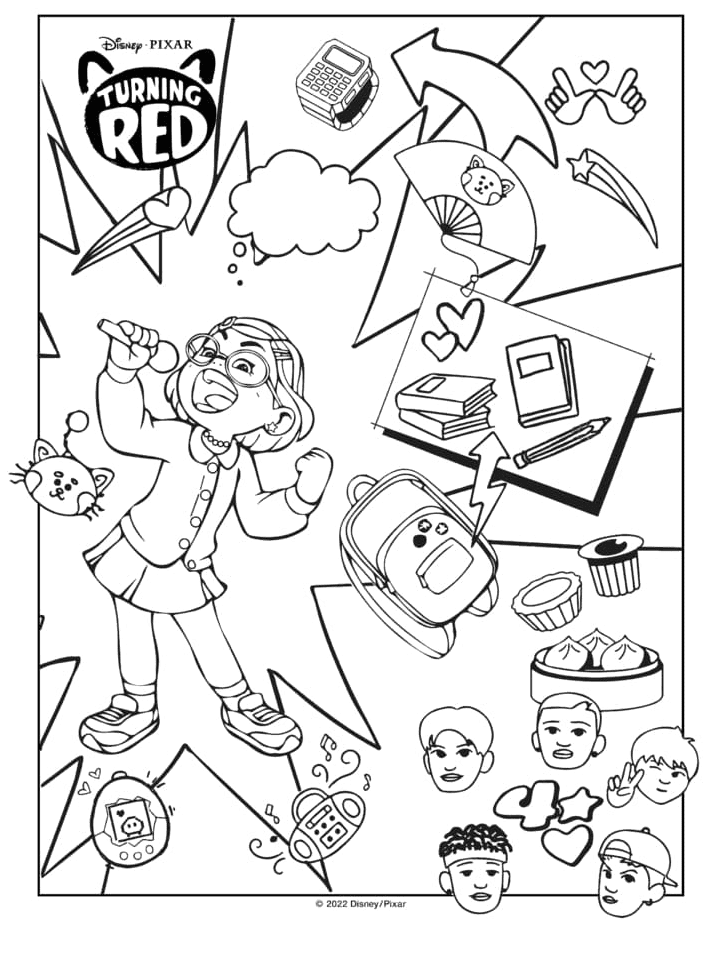 Disney · PIXAR
TURNING RED

4

© 2022 Disney/Pixar